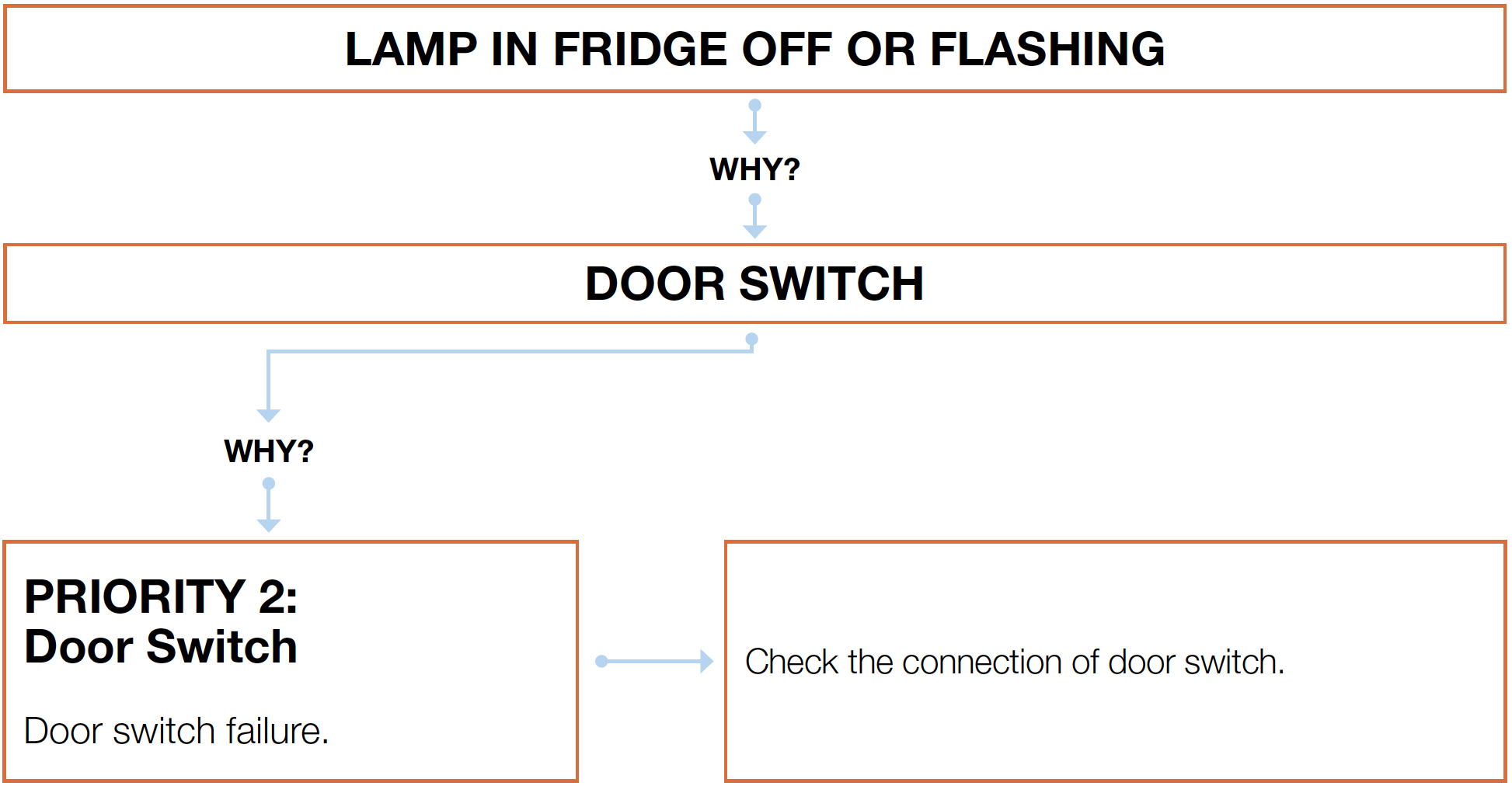 LAMP IN FRIDGE OFF OR FLASHING

WHY?

DOOR SWITCH

WHY?

PRIORITY 2:
Door Switch

Door switch failure.

Check the connection of door switch.