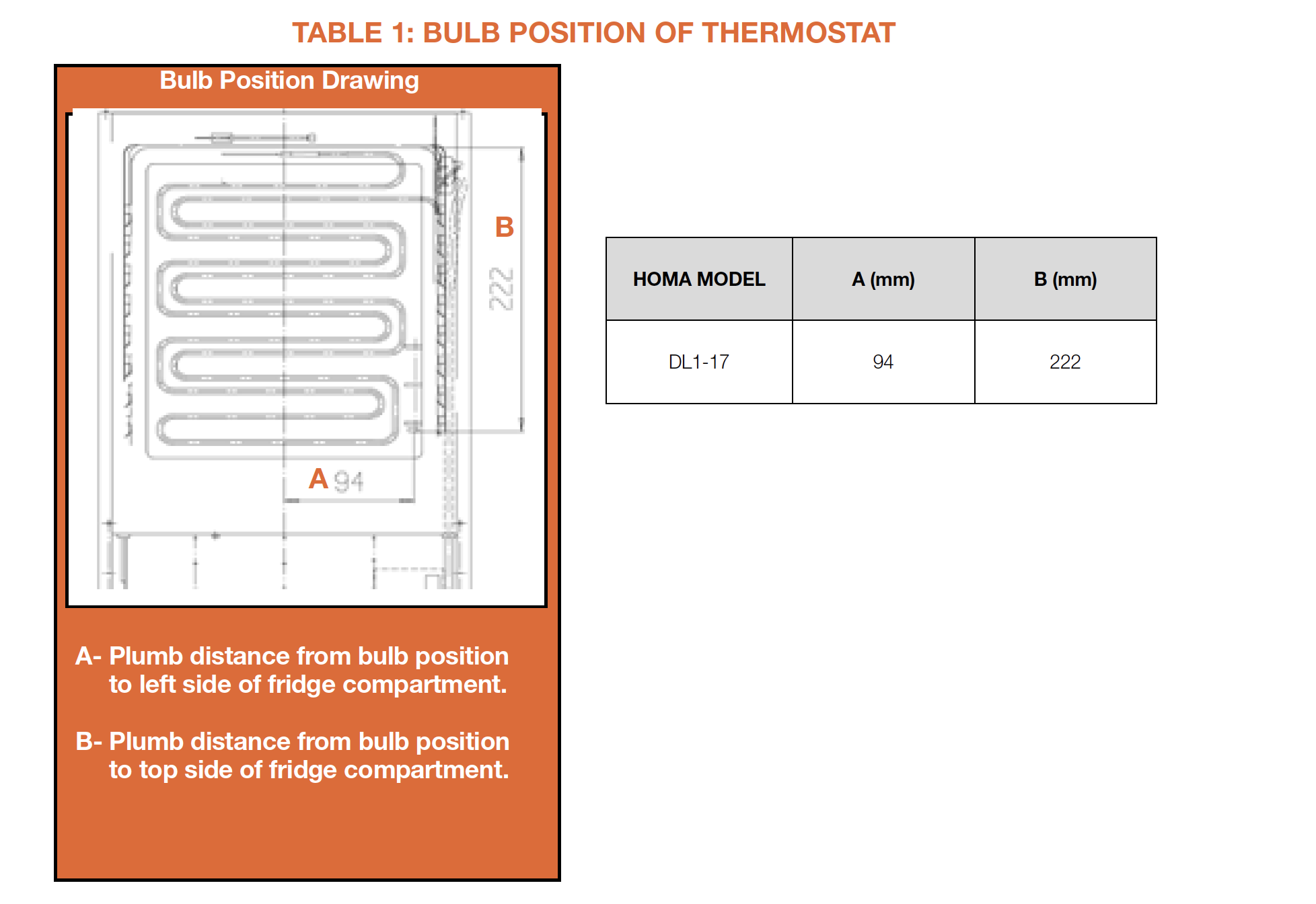 TABLE 1: BULB POSITION OF THERMOSTAT

Bulb Position Drawing

B

222

A 94

A- Plumb distance from bulb position to left side of fridge compartment.

B- Plumb distance from bulb position to top side of fridge compartment.

| HOMA MODEL | A (mm) | B (mm) |
|---|---|---|
| DL1-17 | 94 | 222 |