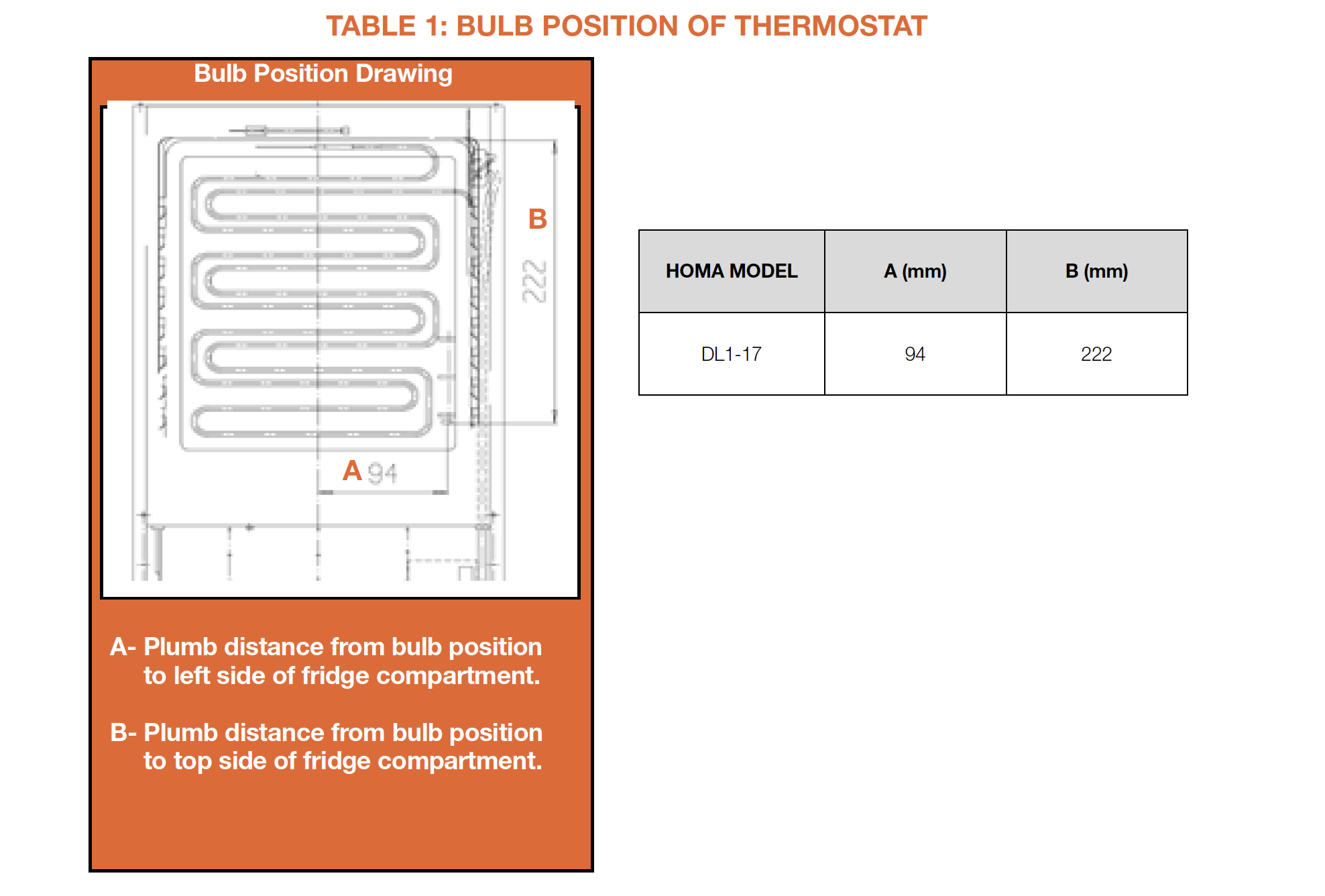 TABLE 1: BULB POSITION OF THERMOSTAT

Bulb Position Drawing

B

222

A 94

A- Plumb distance from bulb position to left side of fridge compartment.

B- Plumb distance from bulb position to top side of fridge compartment.

| HOMA MODEL | A (mm) | B (mm) |
|---|---|---|
| DL1-17 | 94 | 222 |